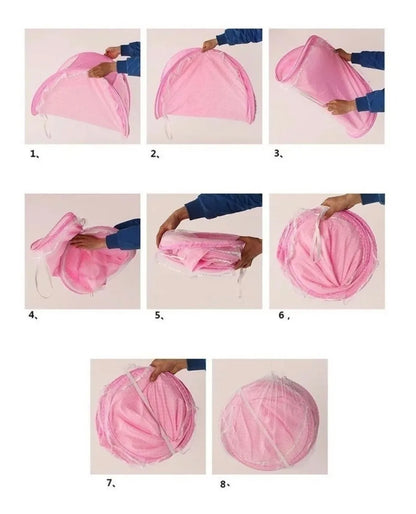 1、

2、

3、

4、

5、

6，

7、

8、