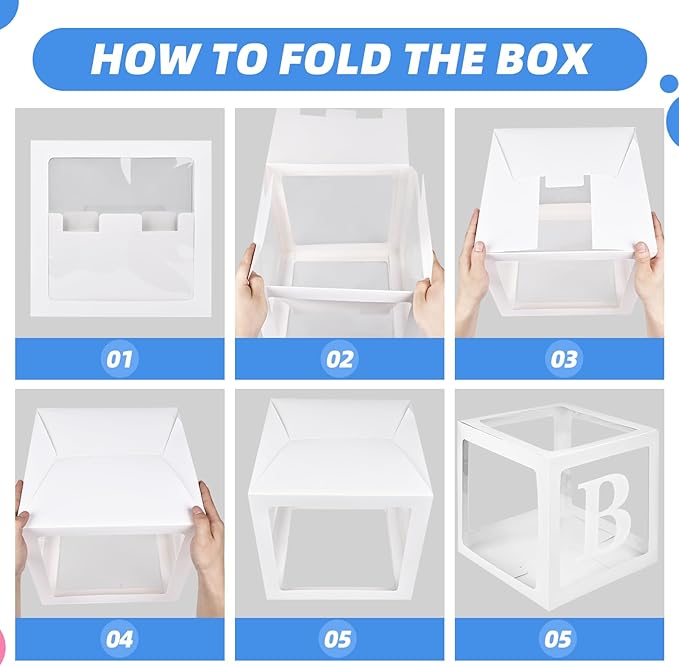 HOW TO FOLD THE BOX

01

02

03

04

05

B

05