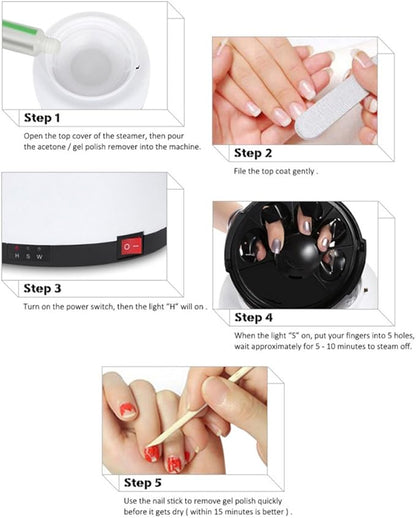 Step 1

Open the top cover of the steamer, then pour the acetone / gel polish remover into the machine.

Step 2

File the top coat gently .

H S W

O —

Step 3

Turn on the power switch, then the light "H" will on .

Step 4

When the light "S" on, put your fingers into 5 holes, wait approximately for 5 - 10 minutes to steam off.

Step 5

Use the nail stick to remove gel polish quickly before it gets dry ( within 15 minutes is better ) .