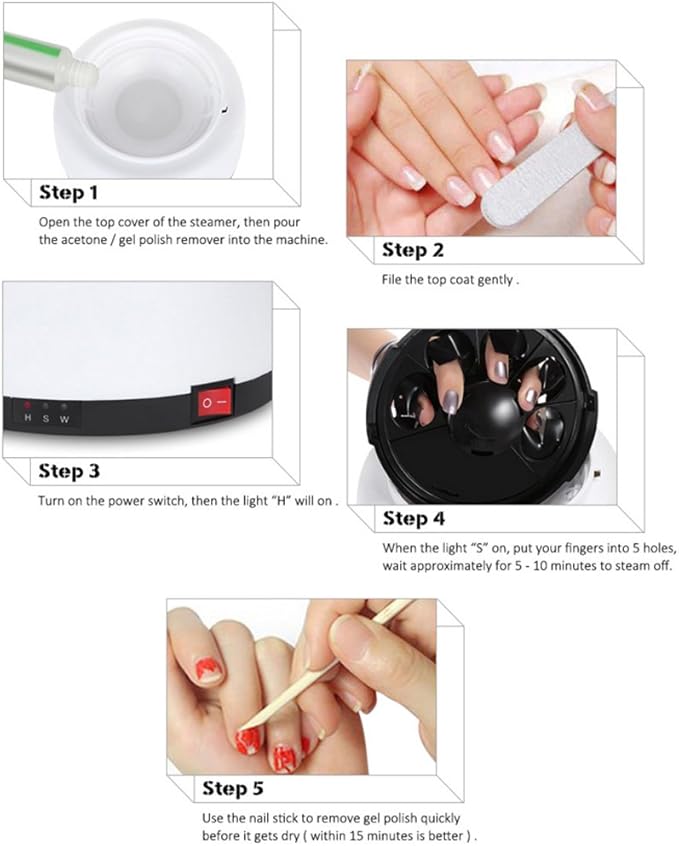 Step 1

Open the top cover of the steamer, then pour the acetone / gel polish remover into the machine.

Step 2

File the top coat gently .

H S W

O —

Step 3

Turn on the power switch, then the light "H" will on .

Step 4

When the light "S" on, put your fingers into 5 holes, wait approximately for 5 - 10 minutes to steam off.

Step 5

Use the nail stick to remove gel polish quickly before it gets dry ( within 15 minutes is better ) .