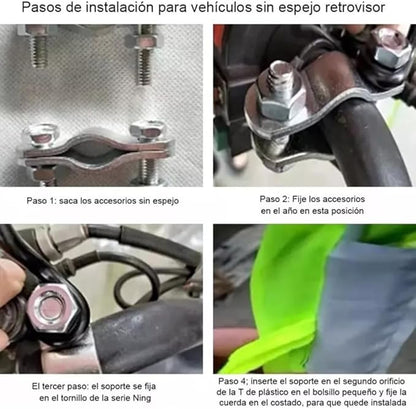 Pasos de instalación para vehículos sin espejo retrovisor

Paso 1: saca los accesorios sin espejo

Paso 2: Fije los accesorios en el año en esta posición

El tercer paso: el soporte se fija en el tornillo de la serie Ning

Paso 4; inserte el soporte en el segundo orificio de la T de plástico en el bolsillo pequeño y fije la cuerda en el costado, para que quede instalada