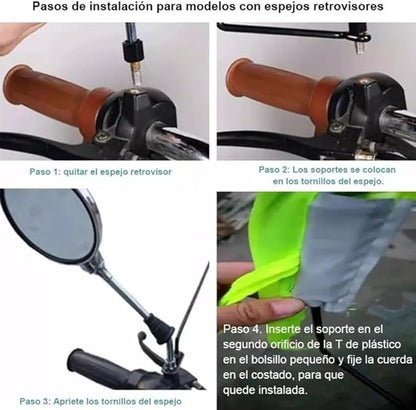 Pasos de instalación para modelos con espejos retrovisores

Paso 1: quitar el espejo retrovisor

Paso 2: Los soportes se colocan en los tornillos del espejo.

Paso 3: Apriete los tornillos del espejo

Paso 4. Inserte el soporte en el segundo orificio de la T de plástico en el bolsillo pequeño y fije la cuerda en el costado, para que quede instalada.